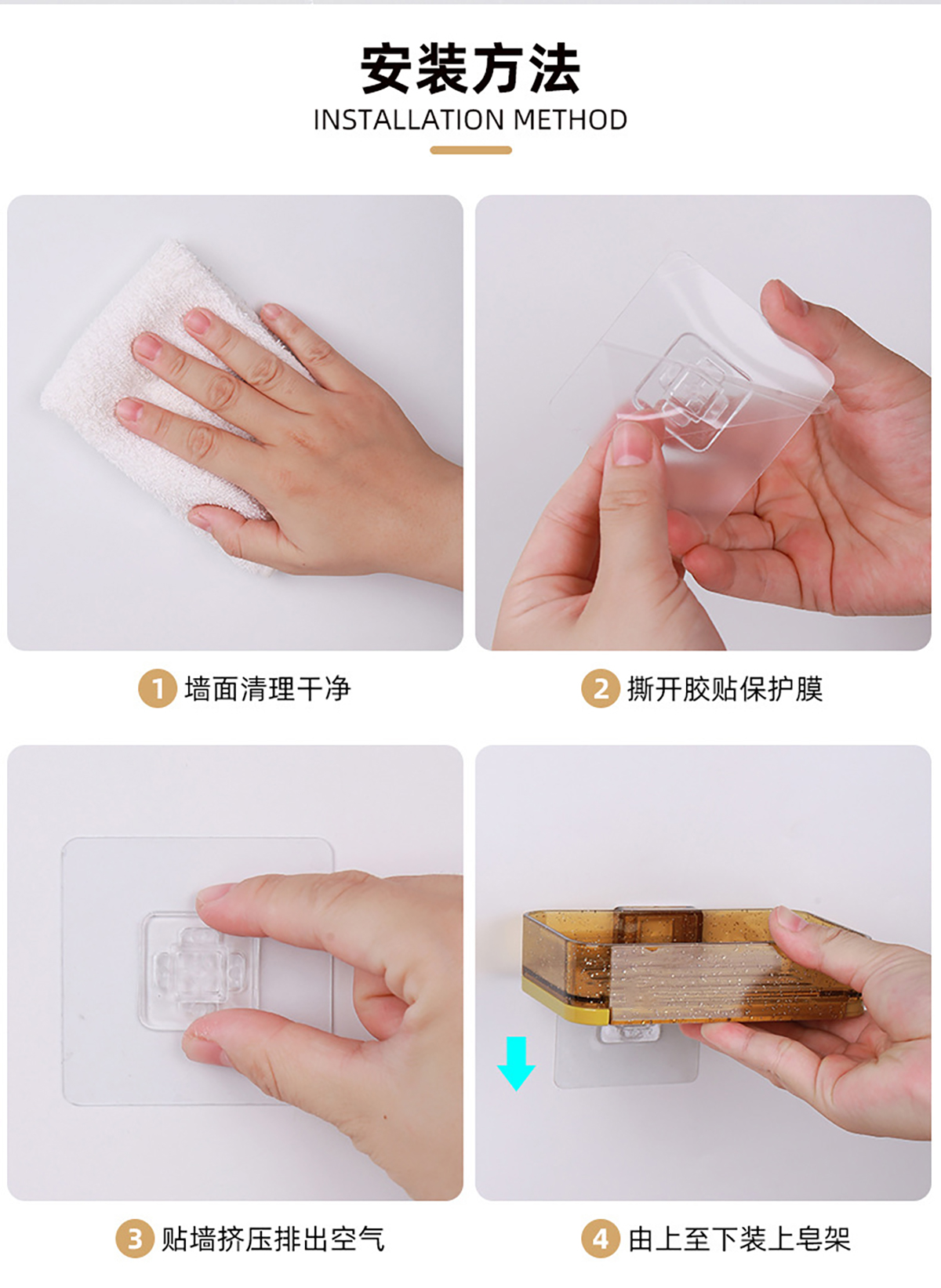 安装方法
INSTALLATION METHOD

1 墙面清理干净

2 撕开胶贴保护膜

3 贴墙挤压排出空气

4 由上至下装上皂架